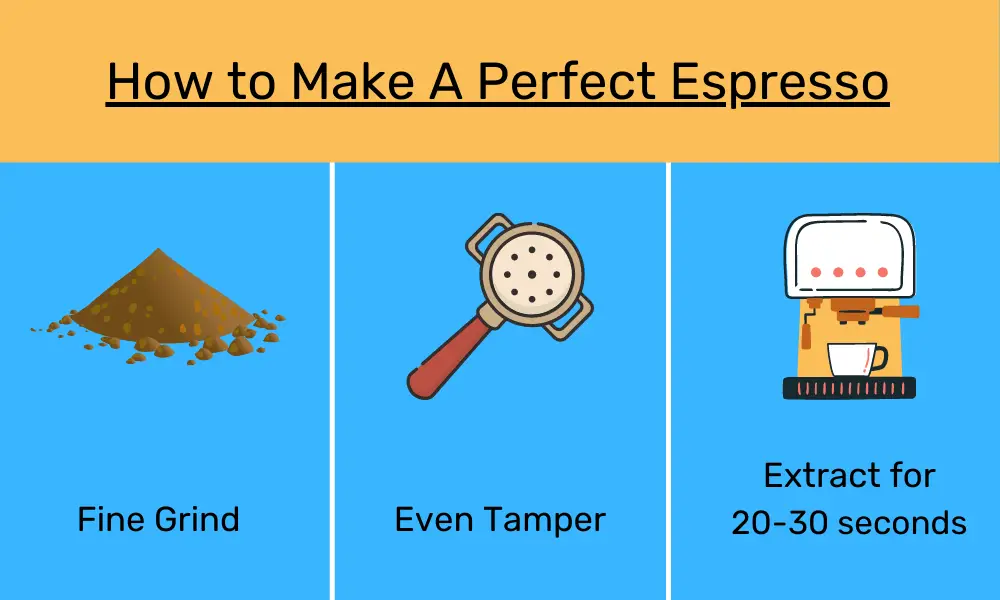 How to Make A Perfect Espresso

Fine Grind

Even Tamper

Extract for 20-30 seconds