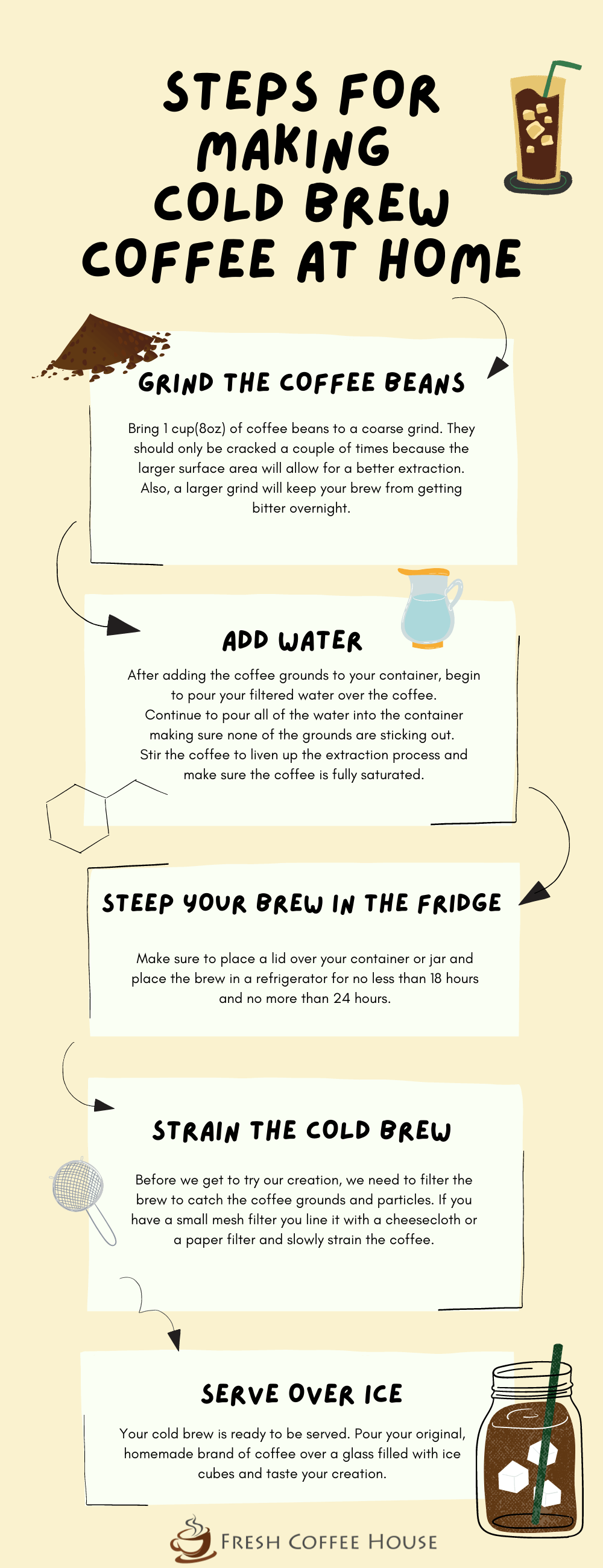 STEPS FOR MAKING COLD BREW COFFEE AT HOME

GRIND THE COFFEE BEANS

Bring 1 cup(8oz) of coffee beans to a coarse grind. They should only be cracked a couple of times because the larger surface area will allow for a better extraction. Also, a larger grind will keep your brew from getting bitter overnight.

ADD WATER

After adding the coffee grounds to your container, begin to pour your filtered water over the coffee. Continue to pour all of the water into the container making sure none of the grounds are sticking out. Stir the coffee to liven up the extraction process and make sure the coffee is fully saturated.

STEEP YOUR BREW IN THE FRIDGE

Make sure to place a lid over your container or jar and place the brew in a refrigerator for no less than 18 hours and no more than 24 hours.

STRAIN THE COLD BREW

Before we get to try our creation, we need to filter the brew to catch the coffee grounds and particles. If you have a small mesh filter you line it with a cheesecloth or a paper filter and slowly strain the coffee.

SERVE OVER ICE

Your cold brew is ready to be served. Pour your original, homemade brand of coffee over a glass filled with ice cubes and taste your creation.

FRESH COFFEE HOUSE